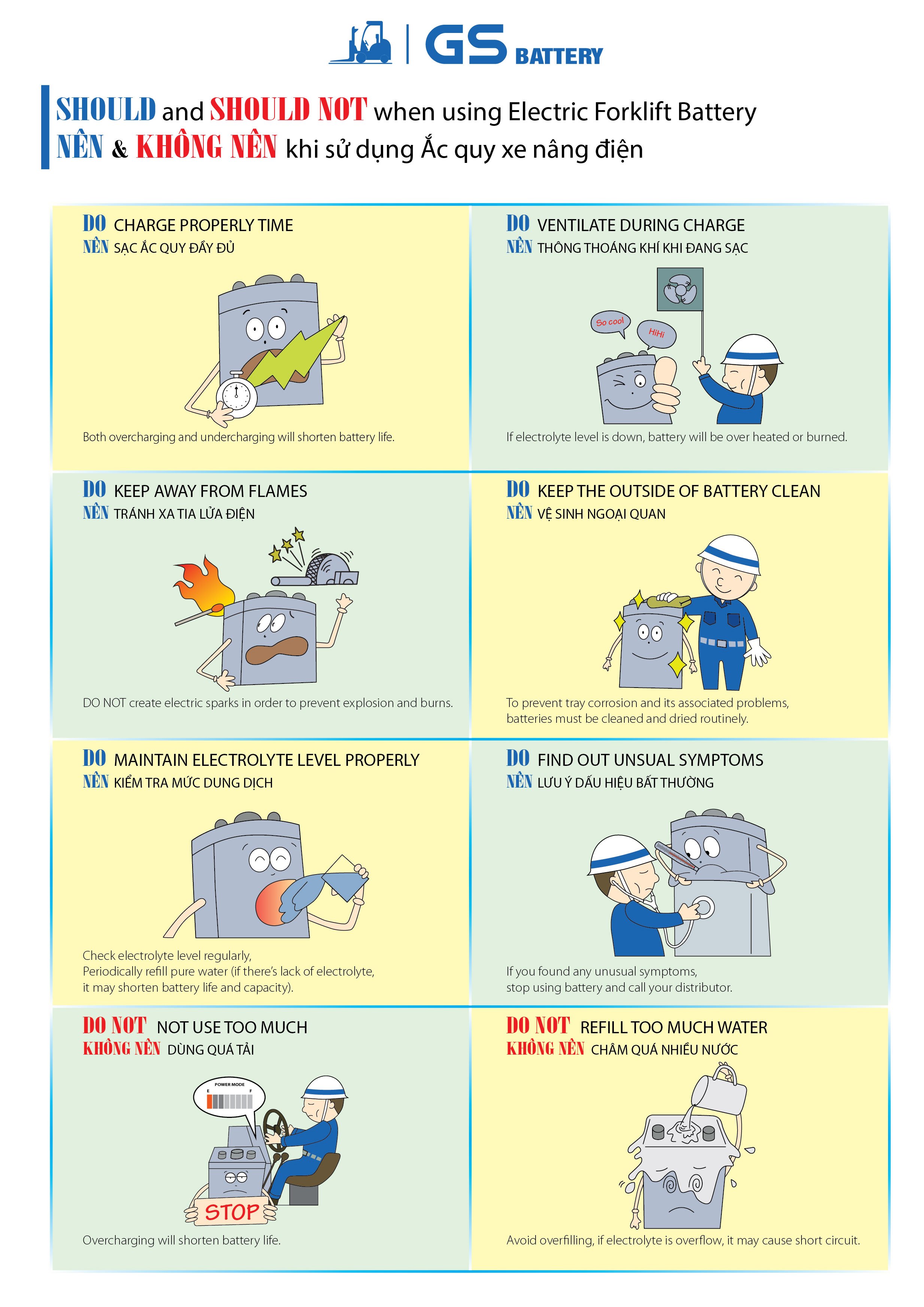 GS BATTERY

SHOULD and SHOULD NOT when using Electric Forklift Battery
NÊN & KHÔNG NÊN khi sử dụng Ắc quy xe nâng điện

DO CHARGE PROPERLY TIME
NÊN SẠC ẮC QUY ĐẦY ĐỦ

Both overcharging and undercharging will shorten battery life.

DO VENTILATE DURING CHARGE
NÊN THÔNG THOÁNG KHÍ KHI ĐANG SẠC

So cool
HiHi

If electrolyte level is down, battery will be over heated or burned.

DO KEEP AWAY FROM FLAMES
NÊN TRÁNH XA TIA LỬA ĐIỆN

DO NOT create electric sparks in order to prevent explosion and burns.

DO KEEP THE OUTSIDE OF BATTERY CLEAN
NÊN VỆ SINH NGOẠI QUAN

To prevent tray corrosion and its associated problems, batteries must be cleaned and dried routinely.

DO MAINTAIN ELECTROLYTE LEVEL PROPERLY
NÊN KIỂM TRA MỨC DUNG DỊCH

Check electrolyte level regularly,
Periodically refill pure water (if there's lack of electrolyte, it may shorten battery life and capacity).

DO FIND OUT UNSUAL SYMPTOMS
NÊN LƯU Ý DẤU HIỆU BẤT THƯỜNG

If you found any unusual symptoms, stop using battery and call your distributor.

DO NOT NOT USE TOO MUCH
KHÔNG NÊN DÙNG QUÁ TẢI

POWER MODE
E F
STOP

Overcharging will shorten battery life.

DO NOT REFILL TOO MUCH WATER
KHÔNG NÊN CHÂM QUÁ NHIỀU NƯỚC

Avoid overfilling, if electrolyte is overflow, it may cause short circuit.